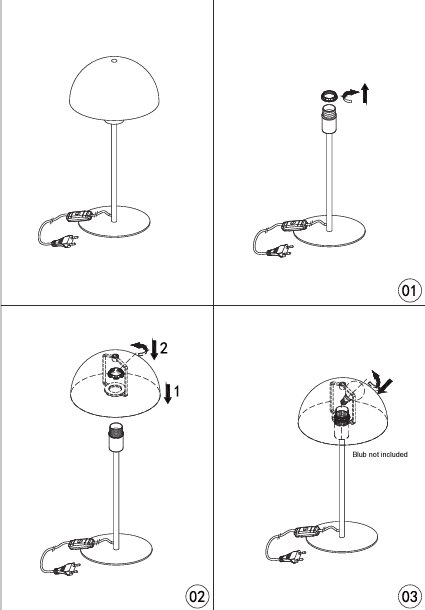 01

2

1

02

Blub not included

03