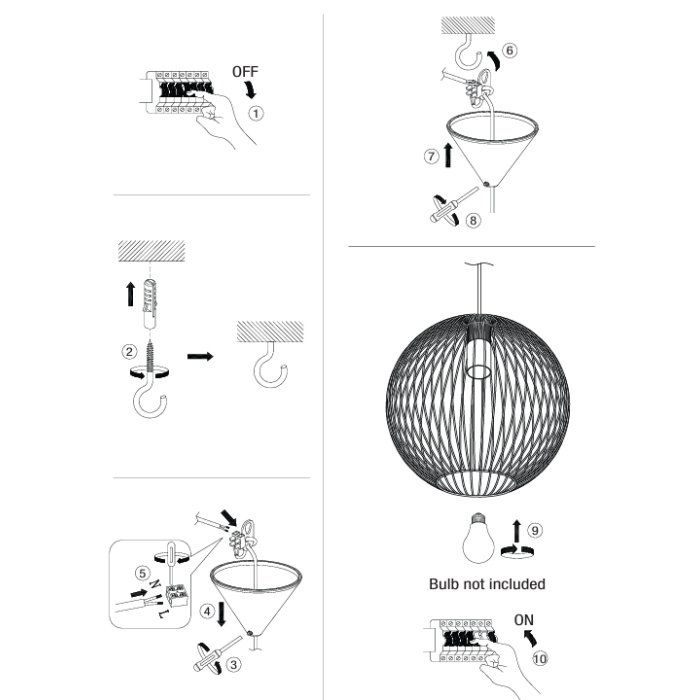 OFF
1

2

5
N
L
4
3

6
7
8

9
Bulb not included

ON
10